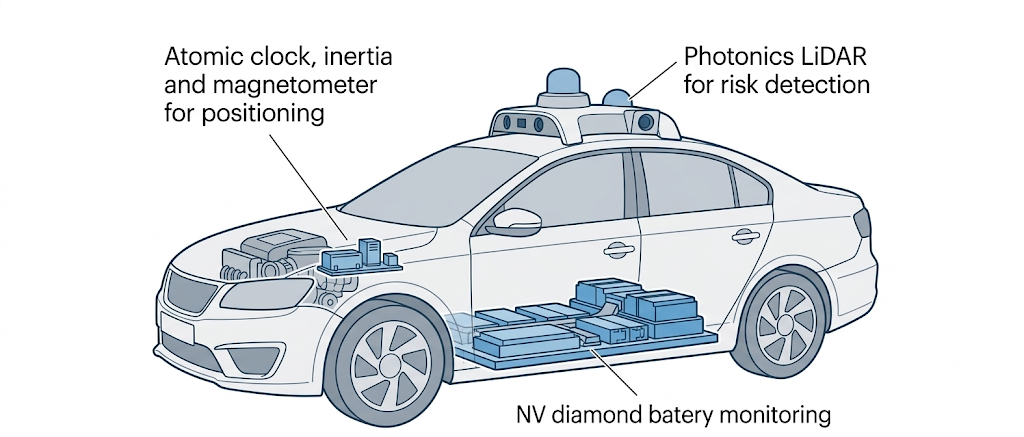 Atomic clock, inertia and magnetometer for positioning

Photonics LiDAR for risk detection

NV diamond batery monitoring